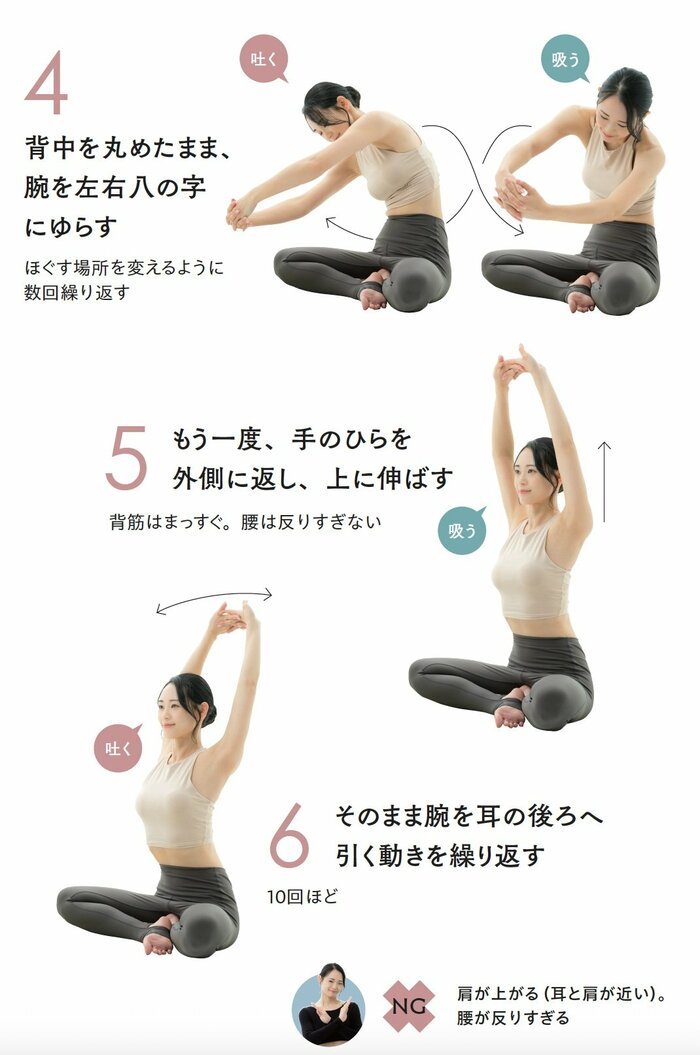 4
背中を丸めたまま、腕を左右八の字にゆらす

ほぐす場所を変えるように数回繰り返す

吐く

吸う

5
もう一度、手のひらを外側に返し、上に伸ばす

背筋はまっすぐ。腰は反りすぎない

吸う

吐く

6
そのまま腕を耳の後ろへ引く動きを繰り返す

10回ほど

NG

肩が上がる（耳と肩が近い）。腰が反りすぎる