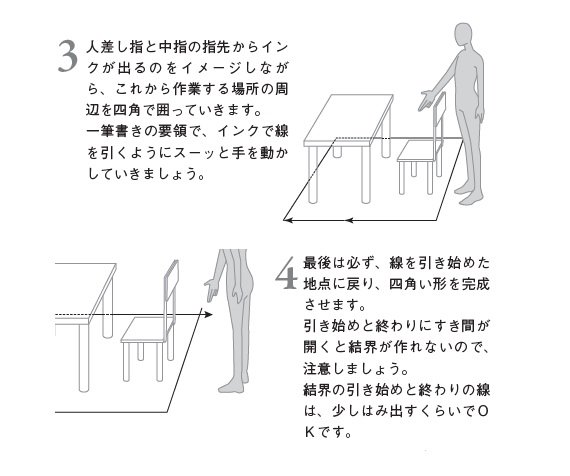 3 人差し指と中指の指先からインクが出るのをイメージしながら、これから作業する場所の周辺を四角で囲っていきます。
一筆書きの要領で、インクで線を引くようにスーッと手を動かしていきましょう。

4 最後は必ず、線を引き始めた地点に戻り、四角い形を完成させます。
引き始めと終わりにすき間が開くと結界が作れないので、注意しましょう。
結界の引き始めと終わりの線は、少しはみ出すくらいでＯＫです。