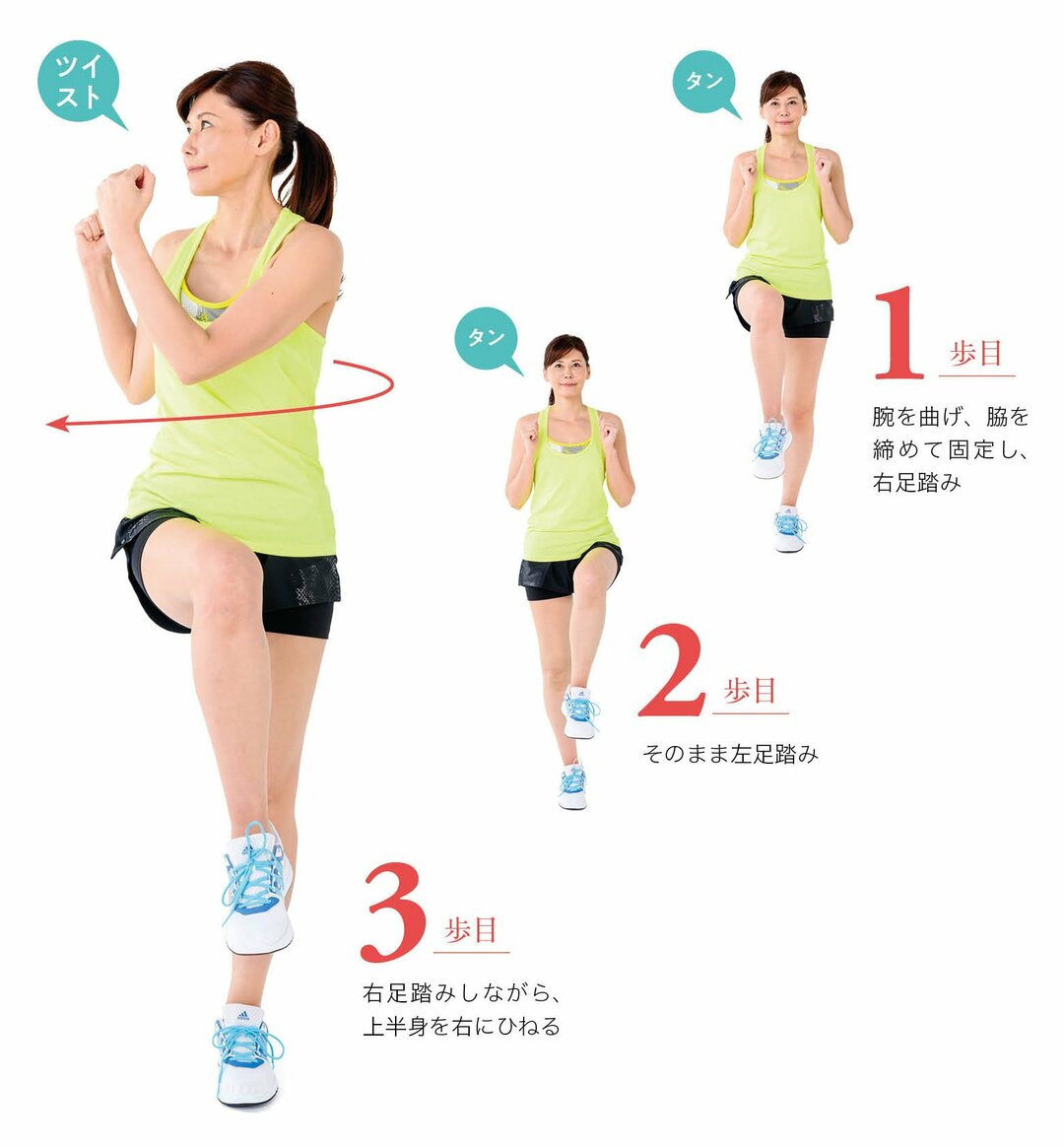 ツイスト

タン

1 歩目

腕を曲げ、脇を締めて固定し、右足踏み

タン

2 歩目

そのまま左足踏み

3 歩目

右足踏みしながら、上半身を右にひねる