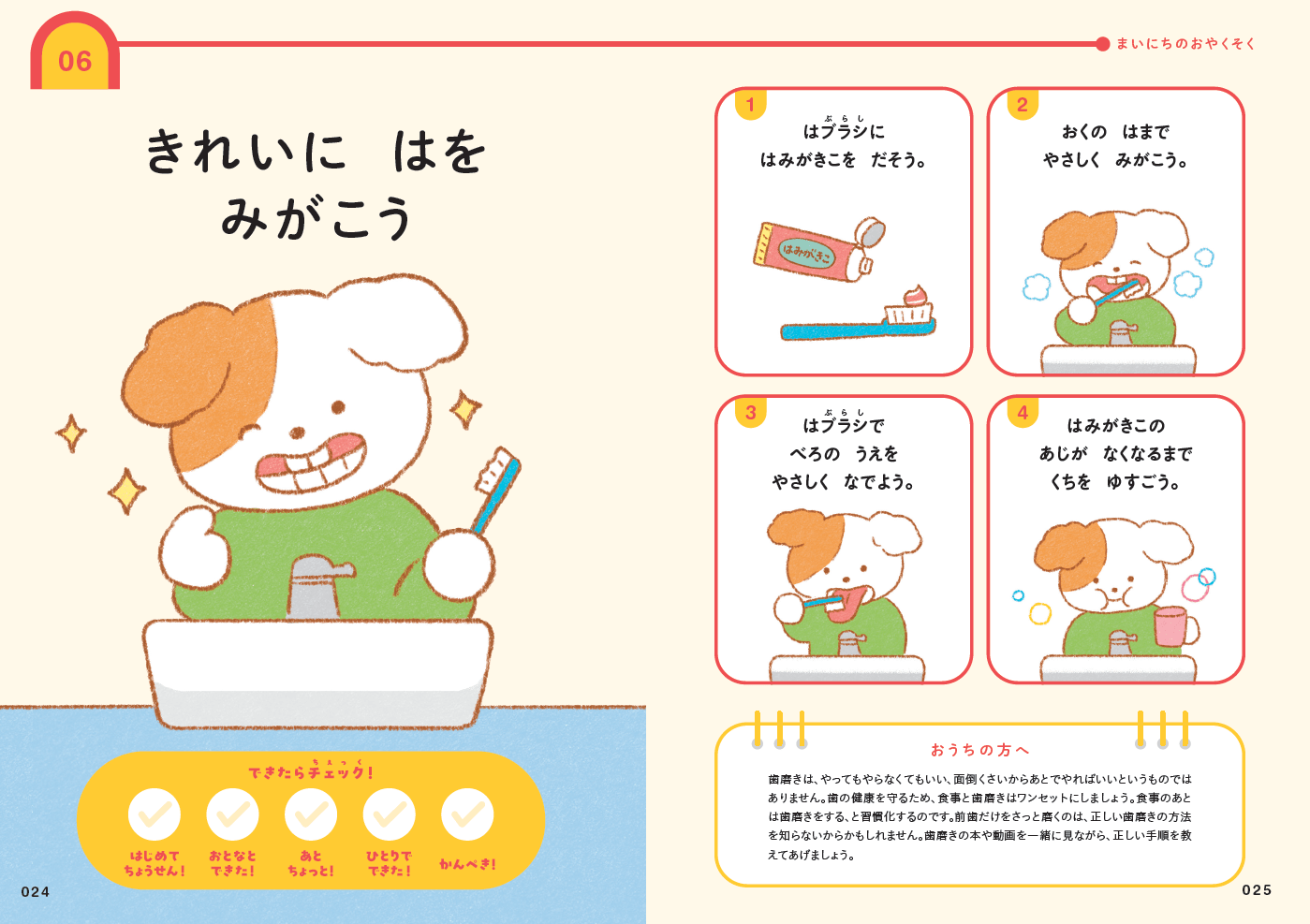 06

まいにちのおやくそく

きれいに　はを
みがこう

できたらチェック！

はじめて
ちょうせん！

おとなと
できた！

あと
ちょっと！

ひとりで
できた！

かんぺき！

024

1
はブラシに
はみがきこを　だそう。

はみがきこ

2
おくの　はまで
やさしく　みがこう。

3
はブラシで
べろの　うえを
やさしく　なでよう。

4
はみがきこの
あじが　なくなるまで
くちを　ゆすごう。

おうちの方へ

歯磨きは、やってもやらなくてもいい、面倒くさいからあとでやればいいというものではありません。歯の健康を守るため、食事と歯磨きはワンセットにしましょう。食事のあとは歯磨きをする、と習慣化するのです。前歯だけをさっと磨くのは、正しい歯磨きの方法を知らないからかもしれません。歯磨きの本や動画を一緒に見ながら、正しい手順を教えてあげましょう。

025