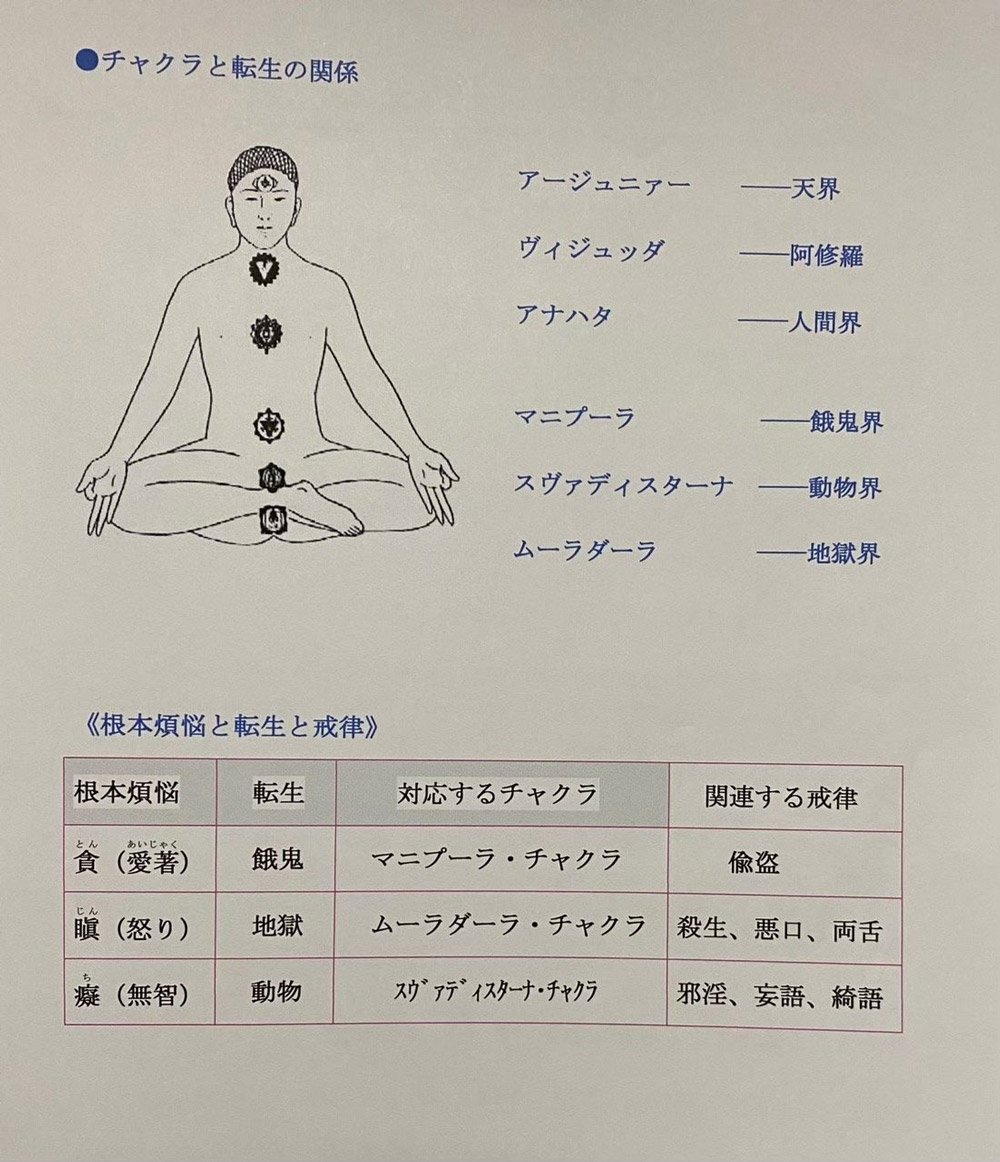 ●チャクラと転生の関係

アージュニァー ——天界
ヴィジュッダ ——阿修羅
アナハタ ——人間界
マニプーラ ——餓鬼界
スヴァディスターナ ——動物界
ムーラダーラ ——地獄界

《根本煩悩と転生と戒律》

| 根本煩悩 | 転生 | 対応するチャクラ | 関連する戒律 |
|---|---|---|---|
| 貪（とん）（愛著（あいじゃく）） | 餓鬼 | マニプーラ・チャクラ | 偸盗 |
| 瞋（じん）（怒り） | 地獄 | ムーラダーラ・チャクラ | 殺生、悪口、両舌 |
| 癡（ち）（無智） | 動物 | ｽｳﾞｧﾃﾞｨｽﾀｰﾅ・ﾁｬｸﾗ | 邪淫、妄語、綺語 |