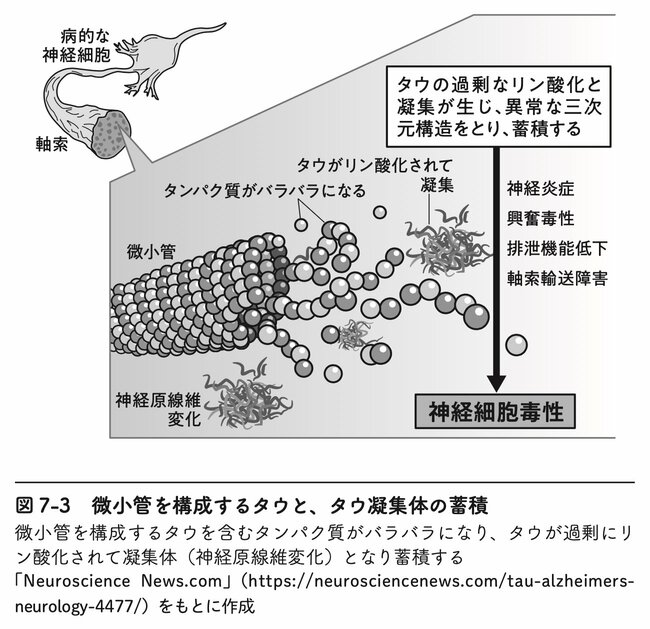 病的な神経細胞

軸索

タウの過剰なリン酸化と凝集が生じ、異常な三次元構造をとり、蓄積する

タウがリン酸化されて凝集

タンパク質がバラバラになる

微小管

神経炎症
興奮毒性
排泄機能低下
軸索輸送障害

神経原線維変化

神経細胞毒性

図 7-3　微小管を構成するタウと、タウ凝集体の蓄積

微小管を構成するタウを含むタンパク質がバラバラになり、タウが過剰にリン酸化されて凝集体（神経原線維変化）となり蓄積する
「Neuroscience News.com」（https://neurosciencenews.com/tau-alzheimers-neurology-4477/）をもとに作成