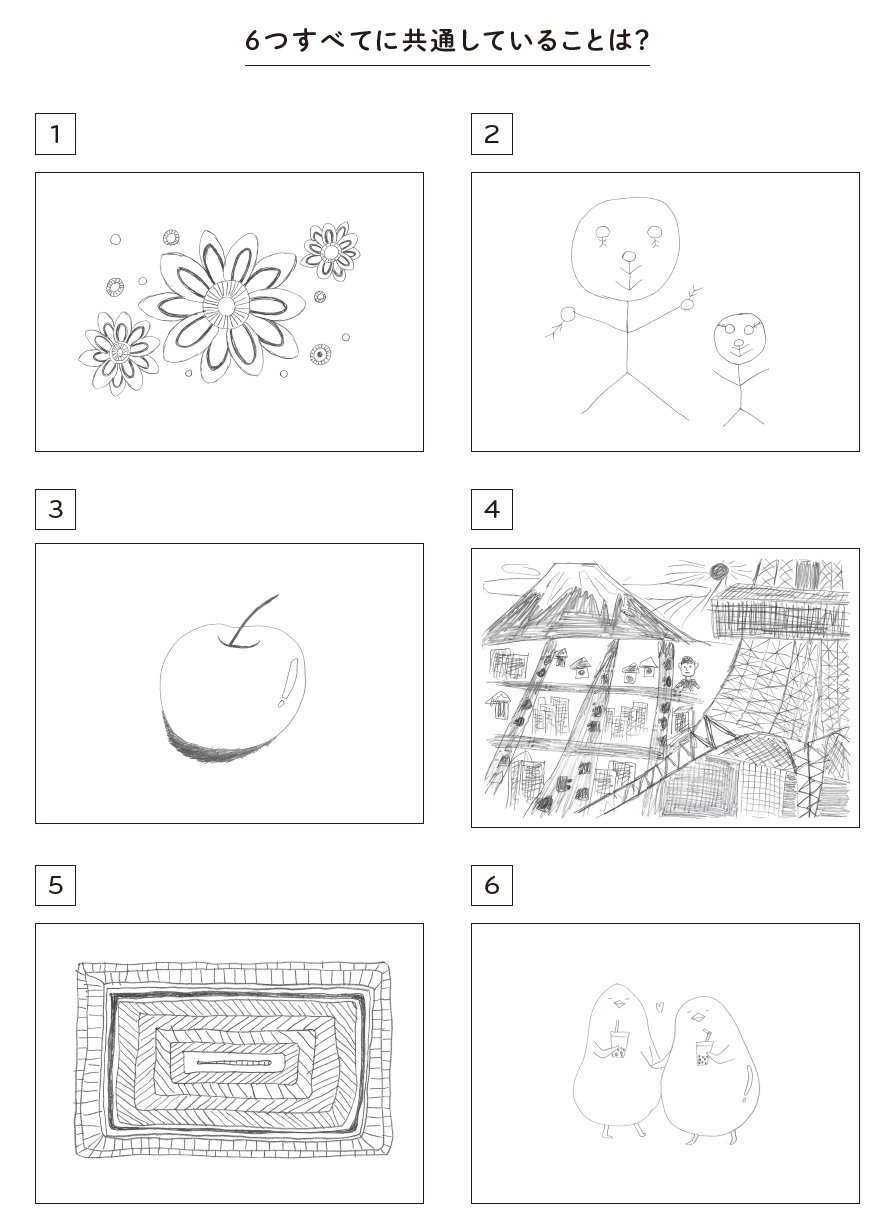 6つすべてに共通していることは?

1

2

3

4

5

6