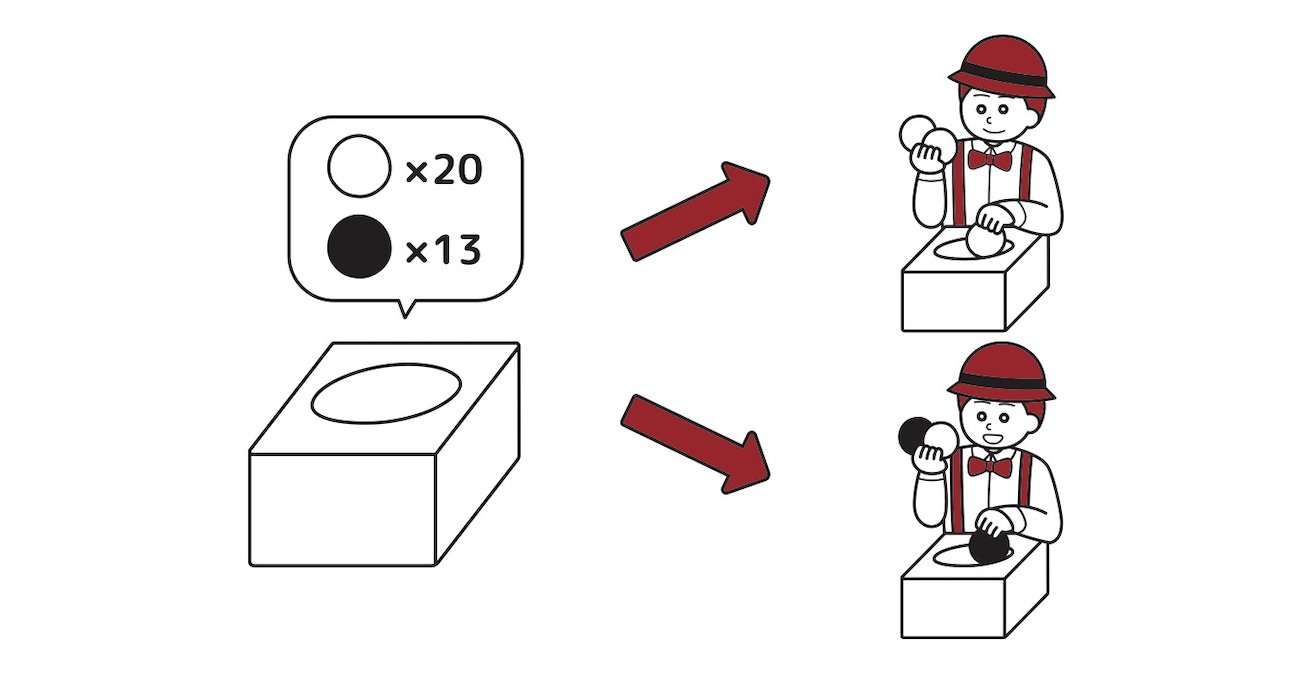 ×20
×13