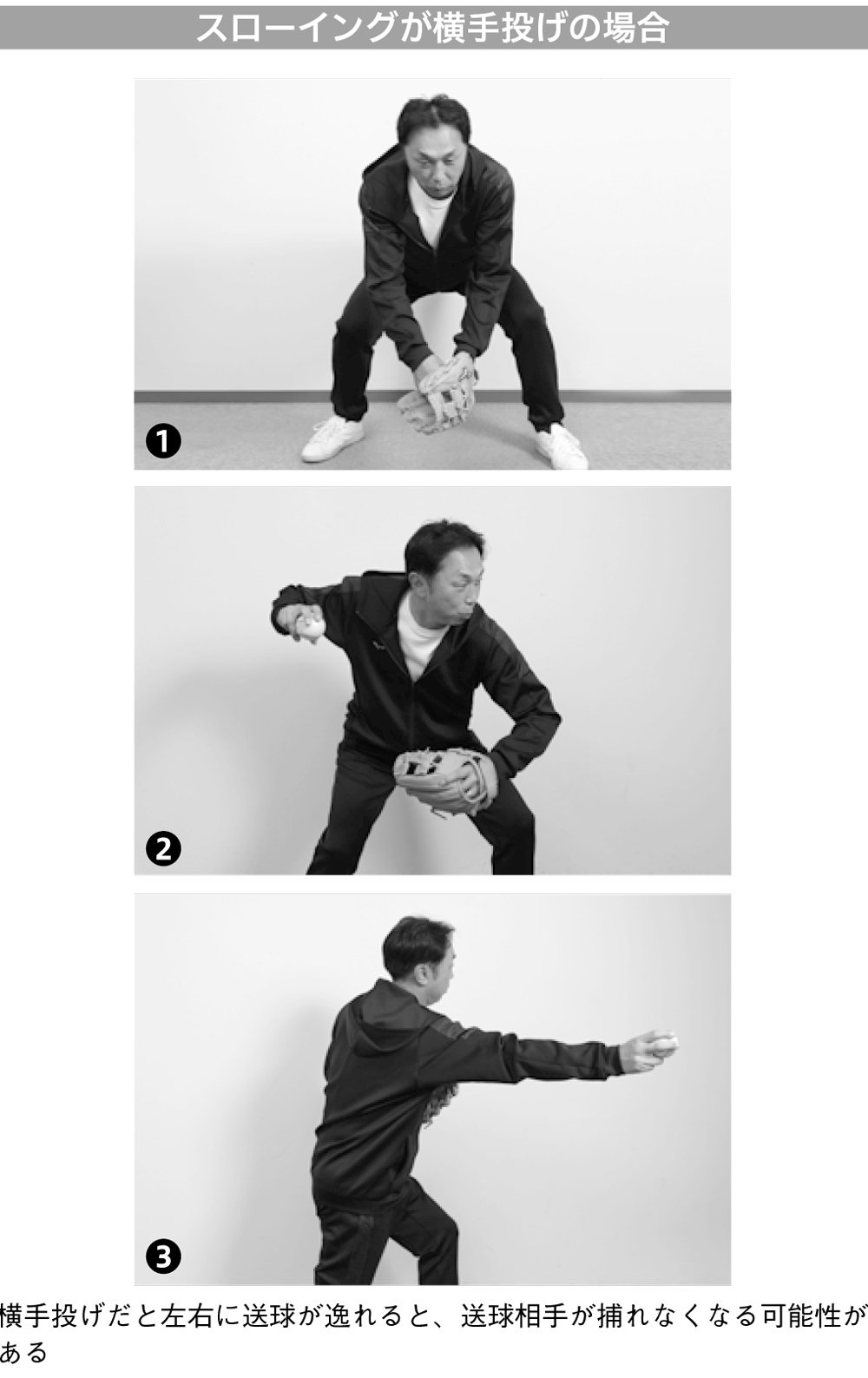 スローイングが横手投げの場合

❶

❷

❸

横手投げだと左右に送球が逸れると、送球相手が捕れなくなる可能性がある